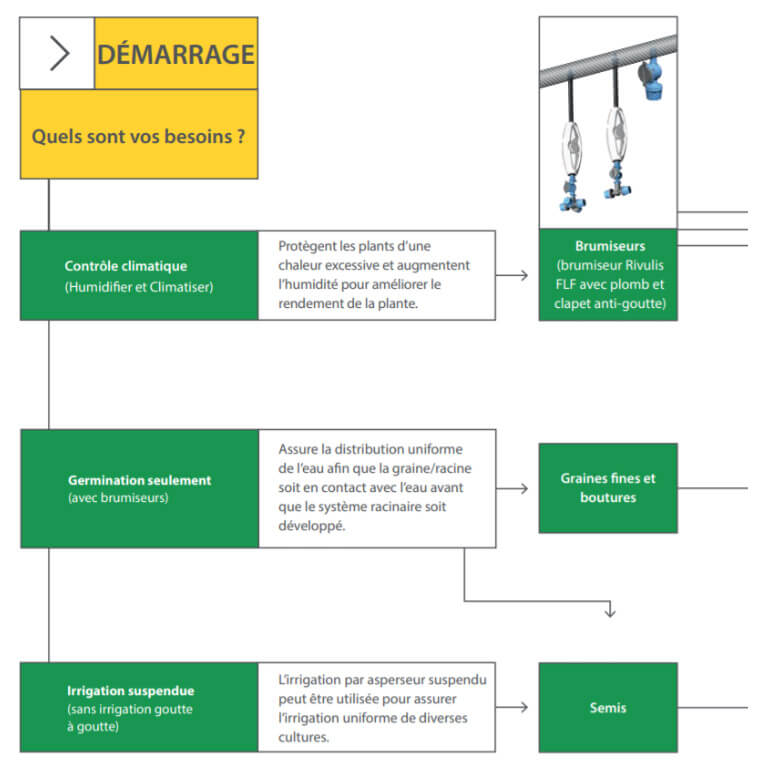 DÉMARRAGE

Quels sont vos besoins ?

Contrôle climatique
(Humidifier et Climatiser)

Protègent les plants d'une chaleur excessive et augmentent l'humidité pour améliorer le rendement de la plante.

Brumiseurs
(brumiseur Rivulis FLF avec plomb et clapet anti-goutte)

Germination seulement
(avec brumiseurs)

Assure la distribution uniforme de l'eau afin que la graine/racine soit en contact avec l'eau avant que le système racinaire soit développé.

Graines fines et boutures

Irrigation suspendue
(sans irrigation goutte à goutte)

L'irrigation par asperseur suspendu peut être utilisée pour assurer l'irrigation uniforme de diverses cultures.

Semis