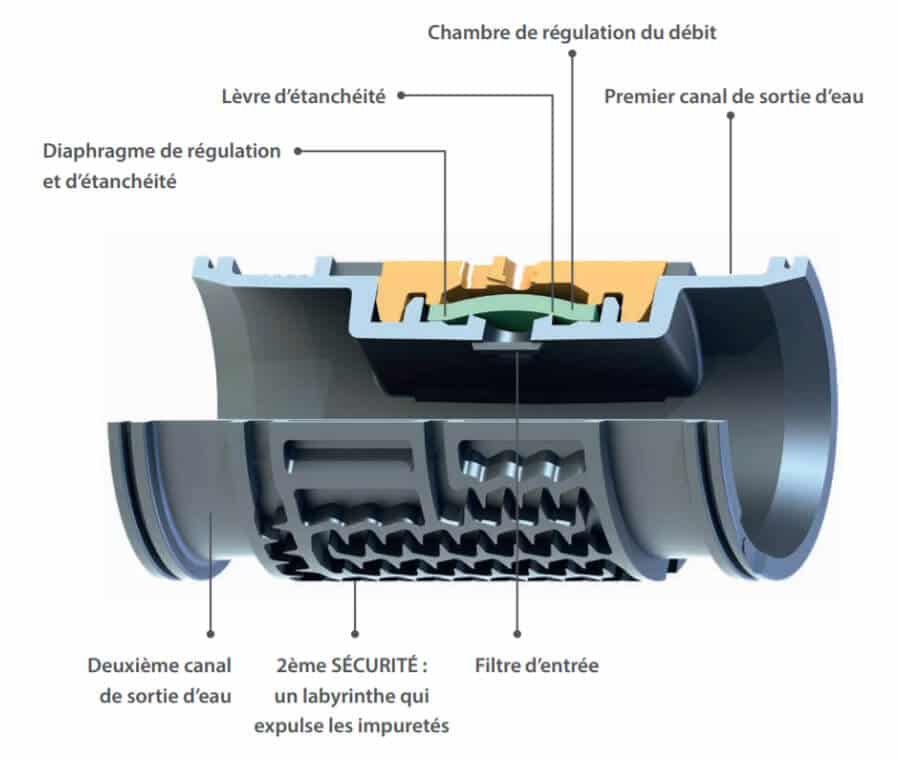 Chambre de régulation du débit

Lèvre d'étanchéité

Premier canal de sortie d'eau

Diaphragme de régulation et d'étanchéité

Deuxième canal de sortie d'eau

2ème SÉCURITÉ : un labyrinthe qui expulse les impuretés

Filtre d'entrée